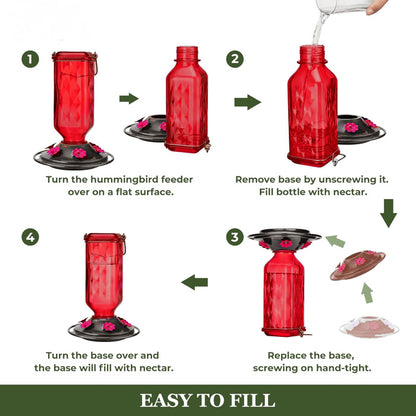 1

Turn the hummingbird feeder over on a flat surface.

2

Remove base by unscrewing it. Fill bottle with nectar.

3

Replace the base, screwing on hand-tight.

4

Turn the base over and the base will fill with nectar.

EASY TO FILL